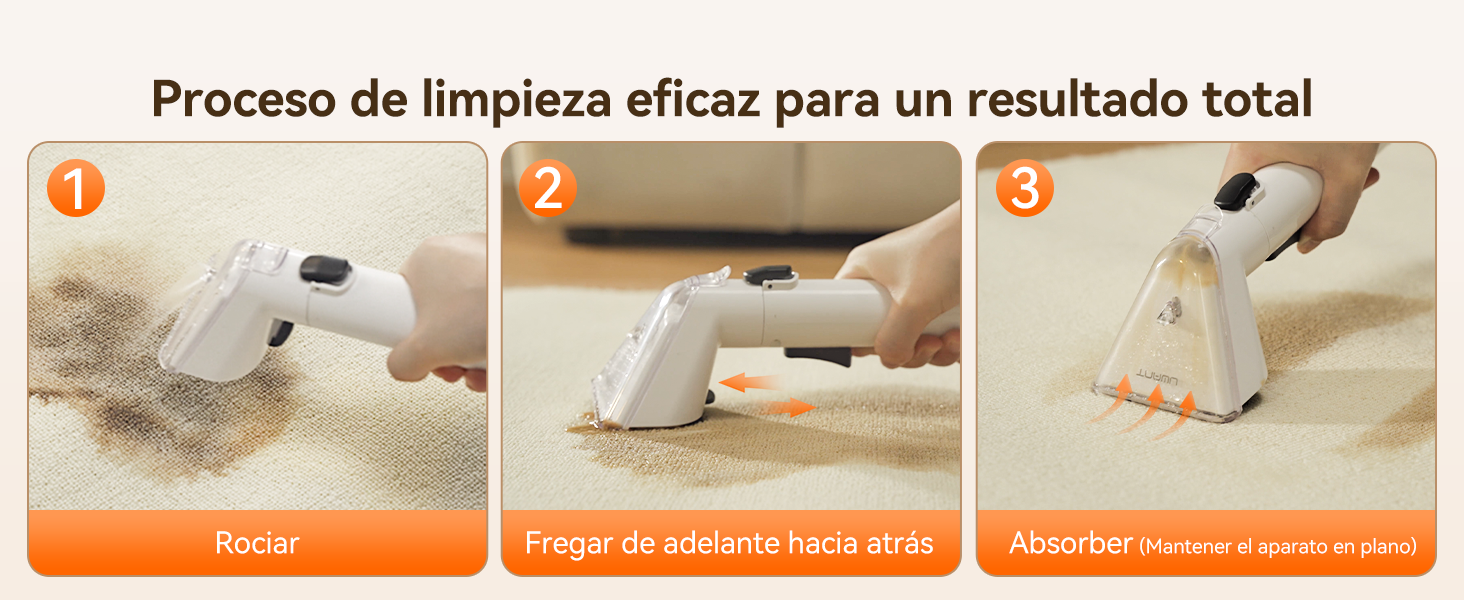 Proceso de limpieza eficaz para un resultado total

1

Rociar

2

Fregar de adelante hacia atrás

3

UWANT

Absorber (Mantener el aparato en plano)